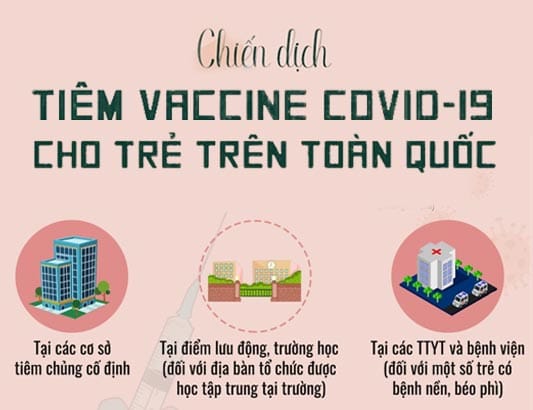 Chiến dịch

TIÊM VACCINE COVID-19 CHO TRẺ TRÊN TOÀN QUỐC

Tại các cơ sở tiêm chủng cố định

Tại điểm lưu động, trường học (đối với địa bàn tổ chức được học tập trung tại trường)

Tại các TTYT và bệnh viện (đối với một số trẻ có bệnh nền, béo phì)