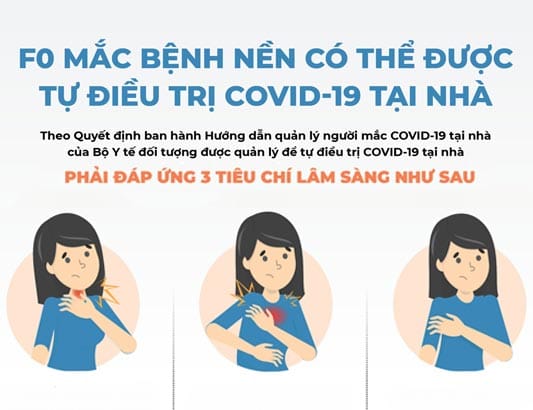 F0 MẮC BỆNH NỀN CÓ THỂ ĐƯỢC TỰ ĐIỀU TRỊ COVID-19 TẠI NHÀ

Theo Quyết định ban hành Hướng dẫn quản lý người mắc COVID-19 tại nhà của Bộ Y tế đối tượng được quản lý để tự điều trị COVID-19 tại nhà

PHẢI ĐÁP ỨNG 3 TIÊU CHÍ LÂM SÀNG NHƯ SAU