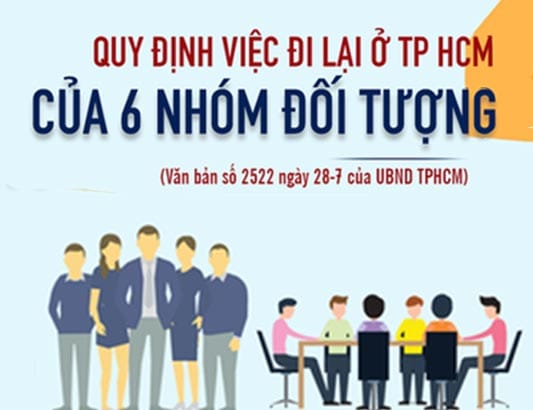 QUY ĐỊNH VIỆC ĐI LẠI Ở TP HCM
CỦA 6 NHÓM ĐỐI TƯỢNG

(Văn bản số 2522 ngày 28-7 của UBND TPHCM)